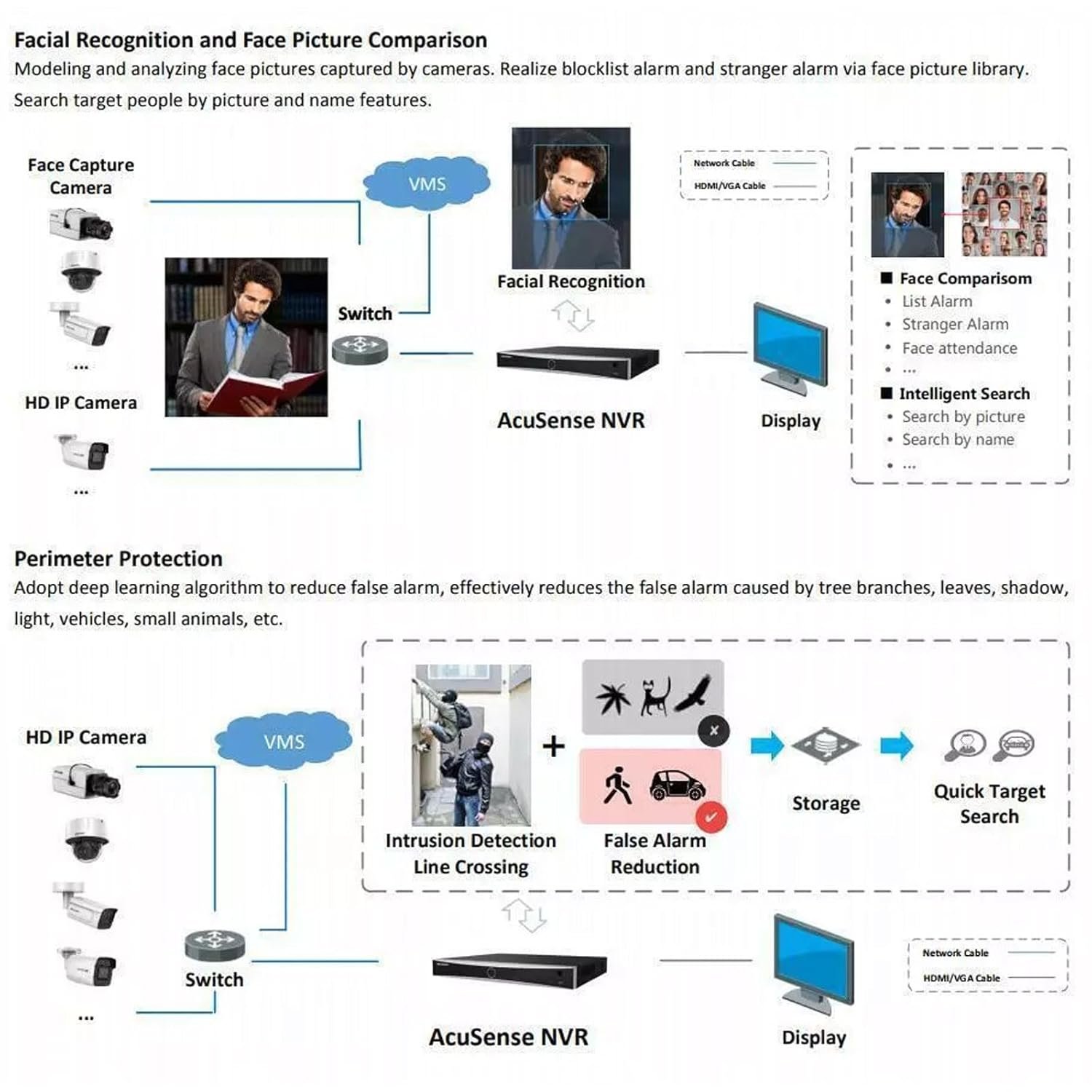 Facial Recognition and Face Picture Comparison
Modeling and analyzing face pictures captured by cameras. Realize blocklist alarm and stranger alarm via face picture library. Search target people by picture and name features.

Face Capture Camera
...
HD IP Camera
...
VMS
Switch
Facial Recognition
AcuSense NVR
Network Cable
HDMI/VGA Cable
Display

■ Face Comparisom
• List Alarm
• Stranger Alarm
• Face attendance
• ...
■ Intelligent Search
• Search by picture
• Search by name
• ...

Perimeter Protection
Adopt deep learning algorithm to reduce false alarm, effectively reduces the false alarm caused by tree branches, leaves, shadow, light, vehicles, small animals, etc.

HD IP Camera
...
VMS
Switch
Intrusion Detection Line Crossing
+
False Alarm Reduction
Storage
Quick Target Search
AcuSense NVR
Display
Network Cable
HDMI/VGA Cable